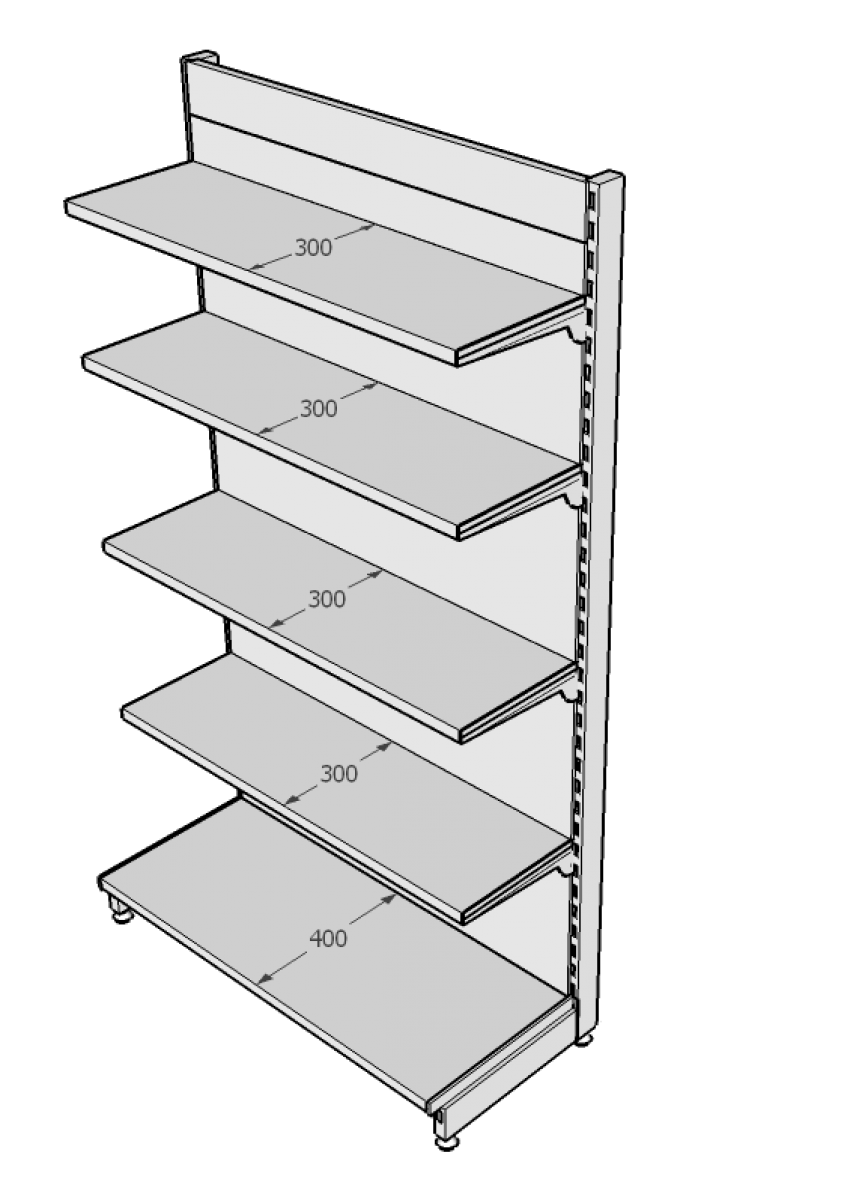 300

300

300

300

400