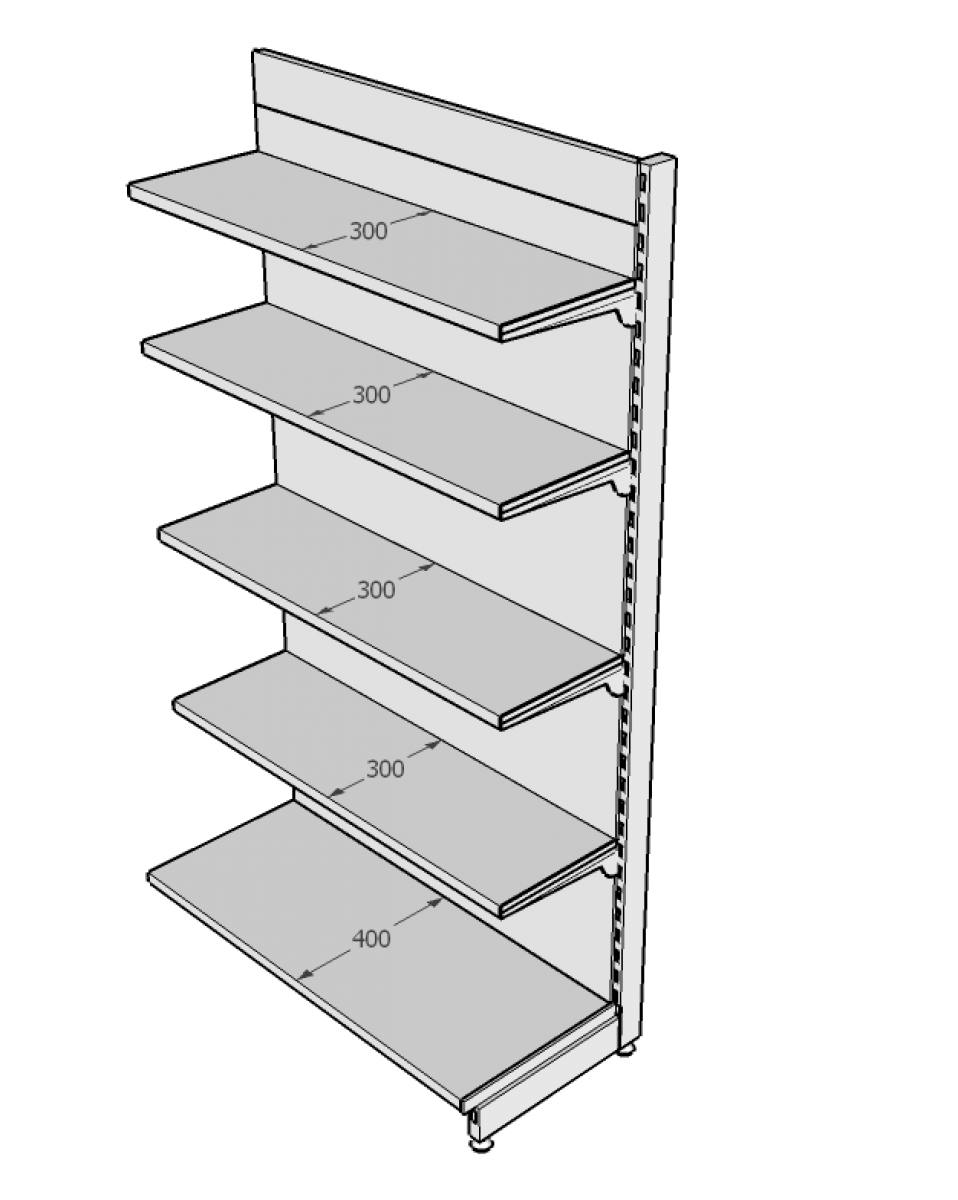 300

300

300

300

400