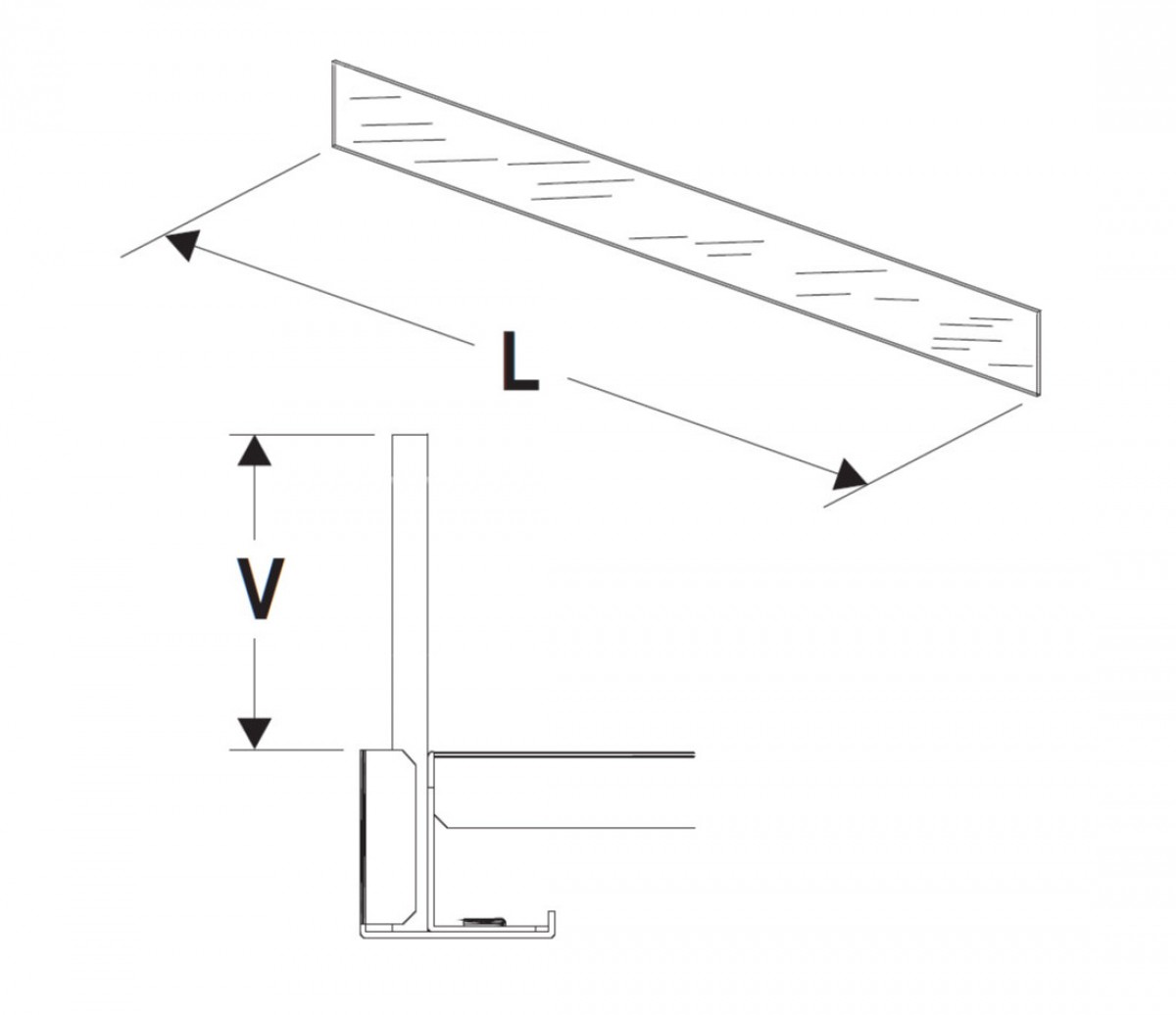 L

V