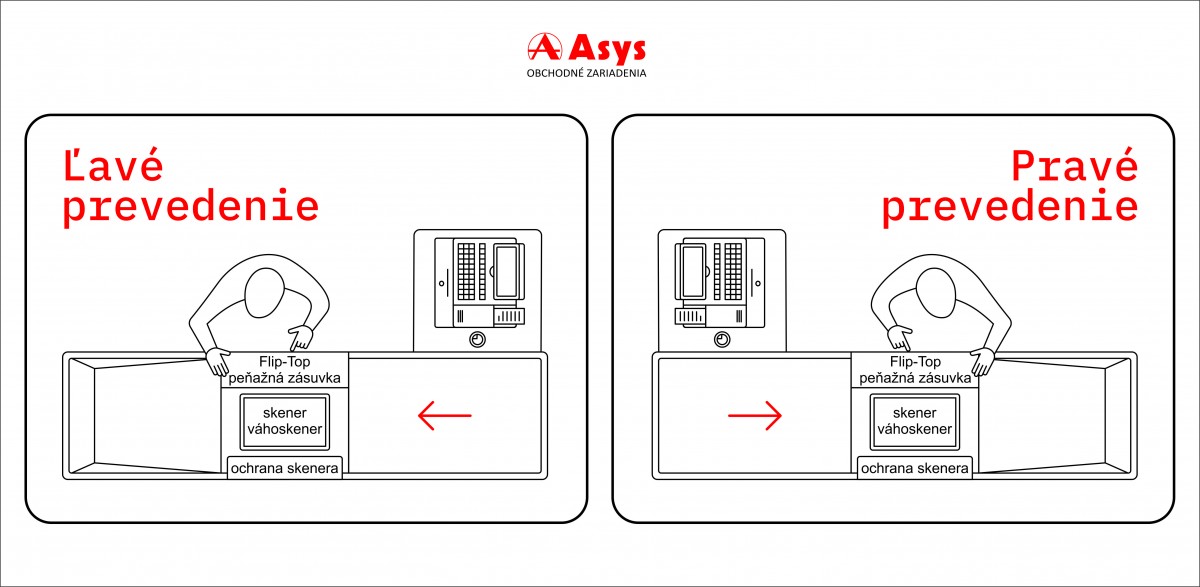 Asys
OBCHODNÉ ZARIADENIA

Ľavé prevedenie

Flip-Top peňažná zásuvka

skener váhoskener

ochrana skenera

Pravé prevedenie

Flip-Top peňažná zásuvka

skener váhoskener

ochrana skenera