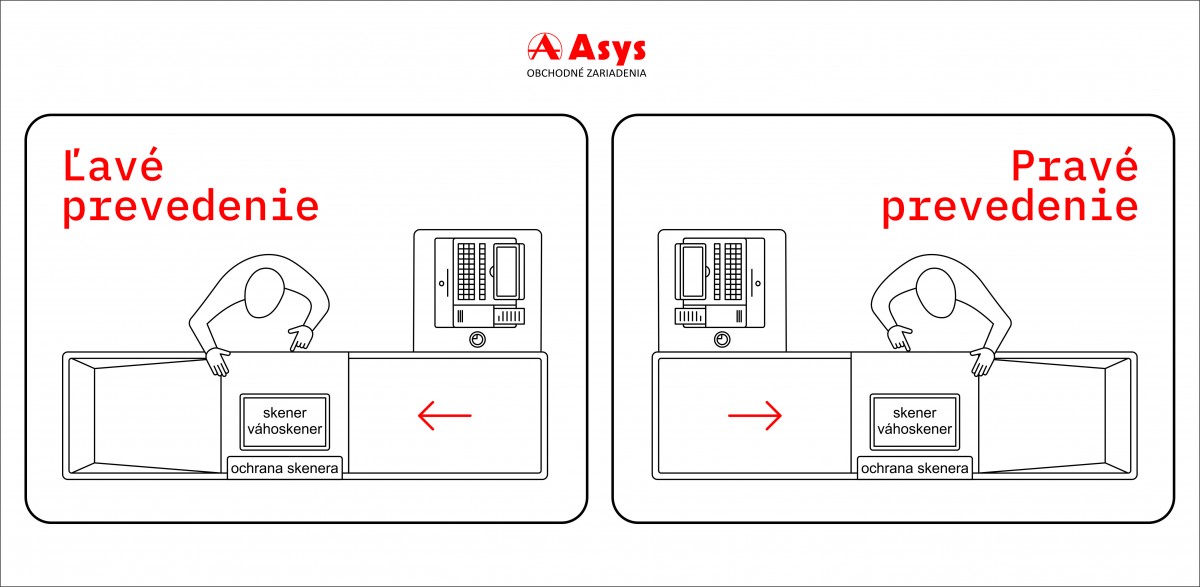 Asys
OBCHODNÉ ZARIADENIA

Ľavé prevedenie

skener
váhoskener

ochrana skenera

Pravé prevedenie

skener
váhoskener

ochrana skenera